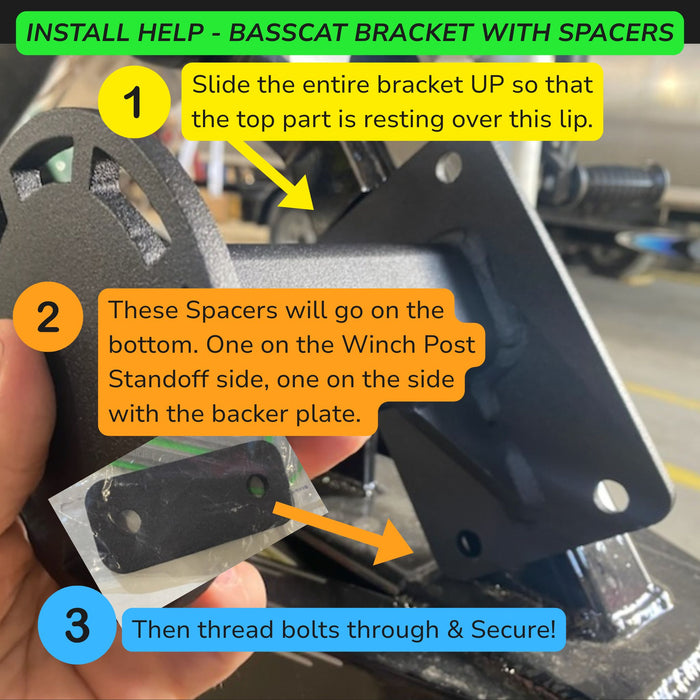 INSTALL HELP - BASSCAT BRACKET WITH SPACERS

1

Slide the entire bracket UP so that the top part is resting over this lip.

2

These Spacers will go on the bottom. One on the Winch Post Standoff side, one on the side with the backer plate.

3

Then thread bolts through & Secure!